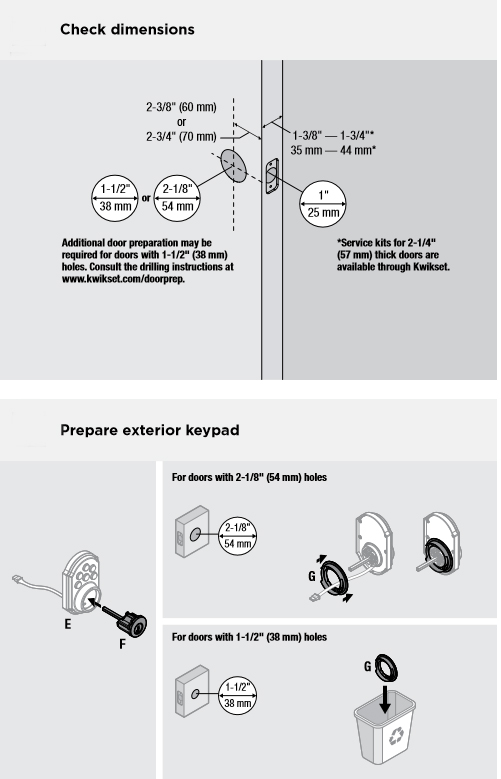 Check dimensions

2-3/8" (60 mm)
or
2-3/4" (70 mm)

1-3/8" — 1-3/4"*
35 mm — 44 mm*

1-1/2"
38 mm
or
2-1/8"
54 mm

1"
25 mm

Additional door preparation may be required for doors with 1-1/2" (38 mm) holes. Consult the drilling instructions at www.kwikset.com/doorprep.

*Service kits for 2-1/4" (57 mm) thick doors are available through Kwikset.

Prepare exterior keypad

E
F

For doors with 2-1/8" (54 mm) holes

2-1/8"
54 mm

G

For doors with 1-1/2" (38 mm) holes

1-1/2"
38 mm

G